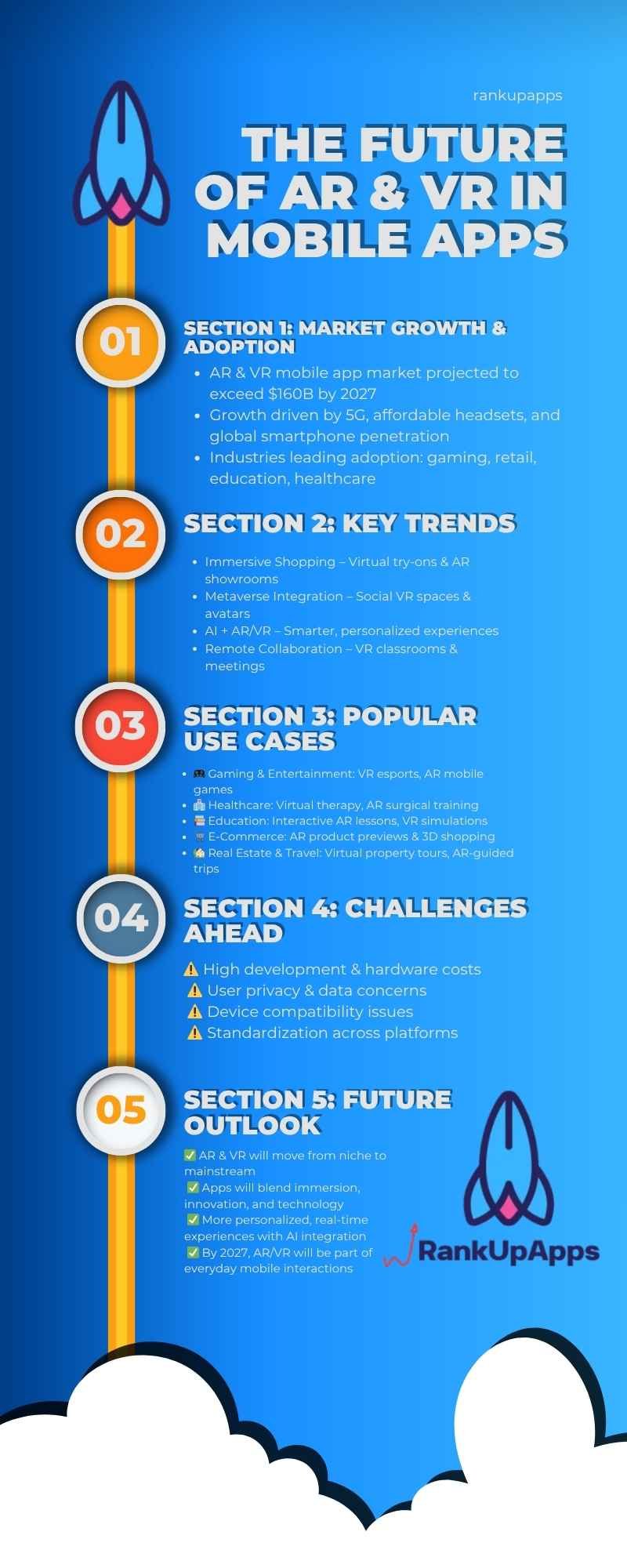 rankupapps

THE FUTURE OF AR & VR IN MOBILE APPS

01

SECTION 1: MARKET GROWTH & ADOPTION

- AR & VR mobile app market projected to exceed $160B by 2027
- Growth driven by 5G, affordable headsets, and global smartphone penetration
- Industries leading adoption: gaming, retail, education, healthcare

02

SECTION 2: KEY TRENDS

- Immersive Shopping – Virtual try-ons & AR showrooms
- Metaverse Integration – Social VR spaces & avatars
- AI + AR/VR – Smarter, personalized experiences
- Remote Collaboration – VR classrooms & meetings

03

SECTION 3: POPULAR USE CASES

- 🎮 Gaming & Entertainment: VR esports, AR mobile games
- 🏥 Healthcare: Virtual therapy, AR surgical training
- 📚 Education: Interactive AR lessons, VR simulations
- 🛒 E-Commerce: AR product previews & 3D shopping
- 🏡 Real Estate & Travel: Virtual property tours, AR-guided trips

04

SECTION 4: CHALLENGES AHEAD

⚠️ High development & hardware costs
⚠️ User privacy & data concerns
⚠️ Device compatibility issues
⚠️ Standardization across platforms

05

SECTION 5: FUTURE OUTLOOK

✅ AR & VR will move from niche to mainstream
✅ Apps will blend immersion, innovation, and technology
✅ More personalized, real-time experiences with AI integration
✅ By 2027, AR/VR will be part of everyday mobile interactions

RankUpApps