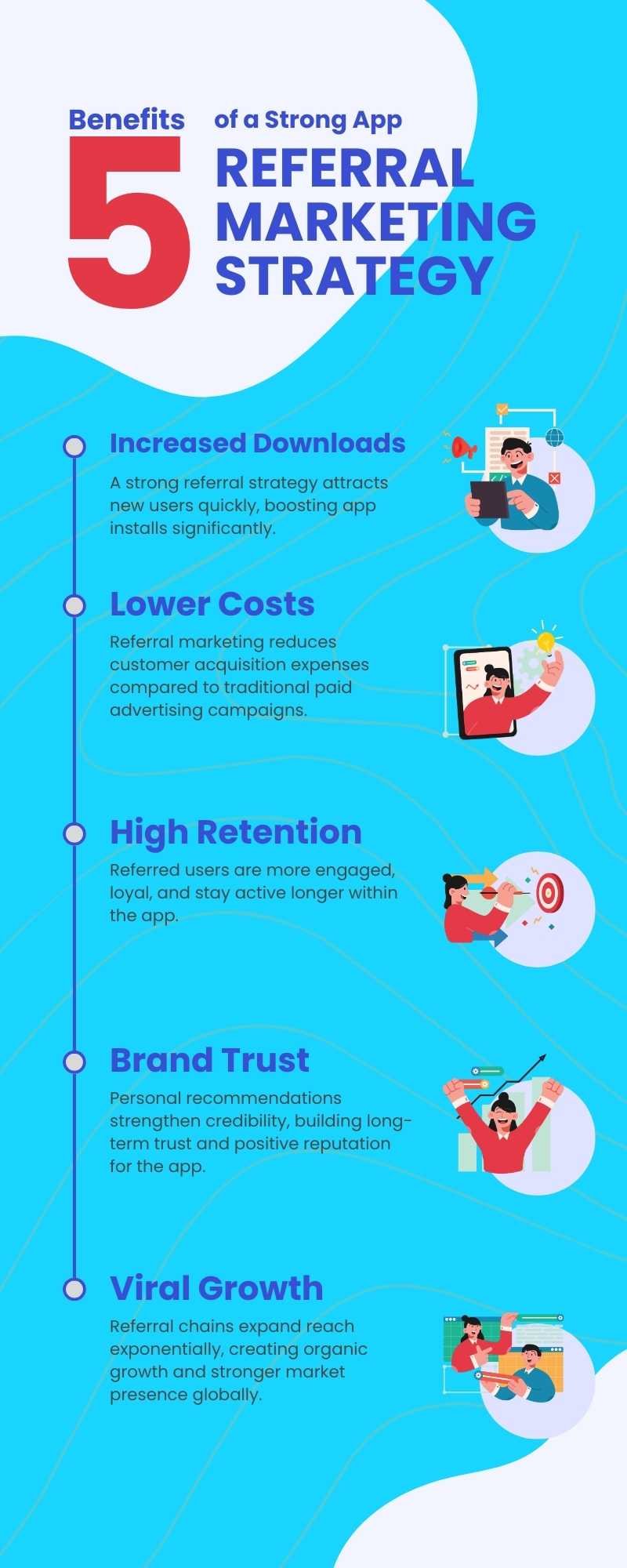 Benefits

5

of a Strong App

REFERRAL MARKETING STRATEGY

Increased Downloads

A strong referral strategy attracts new users quickly, boosting app installs significantly.

Lower Costs

Referral marketing reduces customer acquisition expenses compared to traditional paid advertising campaigns.

High Retention

Referred users are more engaged, loyal, and stay active longer within the app.

Brand Trust

Personal recommendations strengthen credibility, building long-term trust and positive reputation for the app.

Viral Growth

Referral chains expand reach exponentially, creating organic growth and stronger market presence globally.