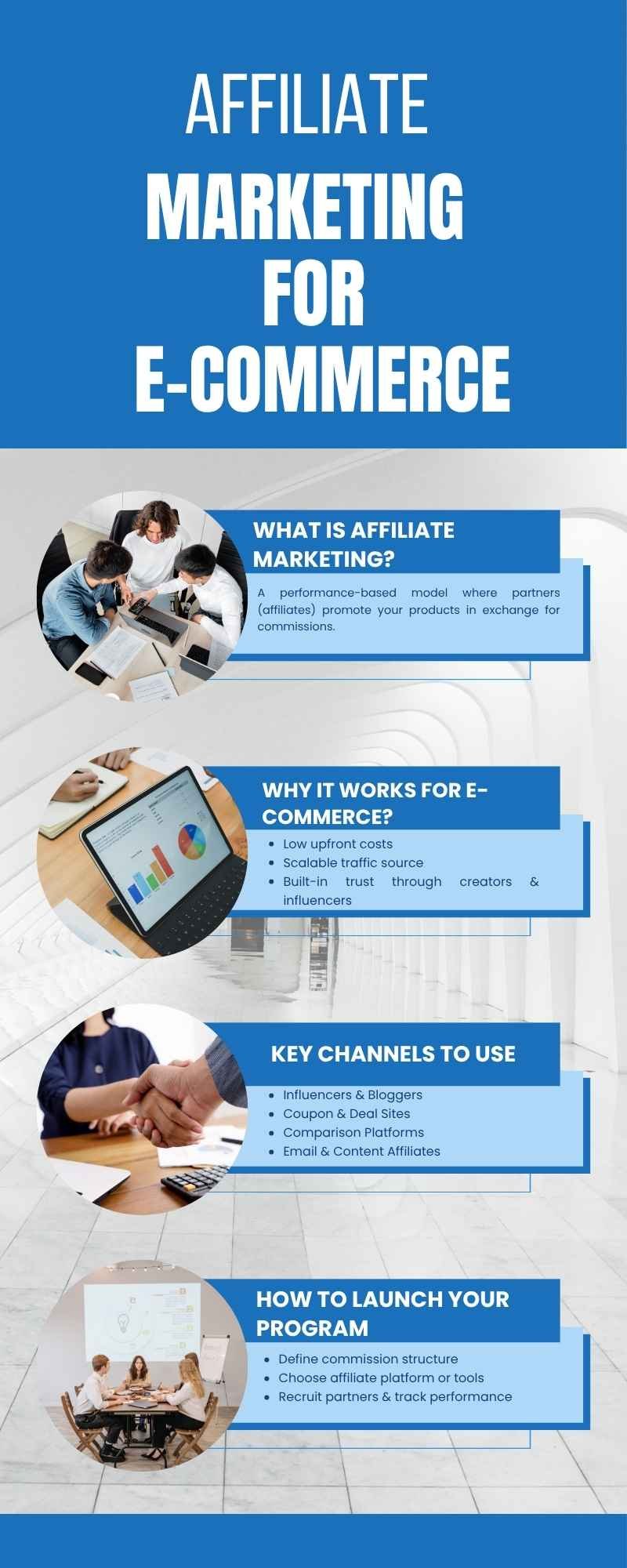 AFFILIATE
MARKETING
FOR
E-COMMERCE

WHAT IS AFFILIATE MARKETING?

A performance-based model where partners (affiliates) promote your products in exchange for commissions.

WHY IT WORKS FOR E-COMMERCE?

- Low upfront costs
- Scalable traffic source
- Built-in trust through creators & influencers

KEY CHANNELS TO USE

- Influencers & Bloggers
- Coupon & Deal Sites
- Comparison Platforms
- Email & Content Affiliates

HOW TO LAUNCH YOUR PROGRAM

- Define commission structure
- Choose affiliate platform or tools
- Recruit partners & track performance